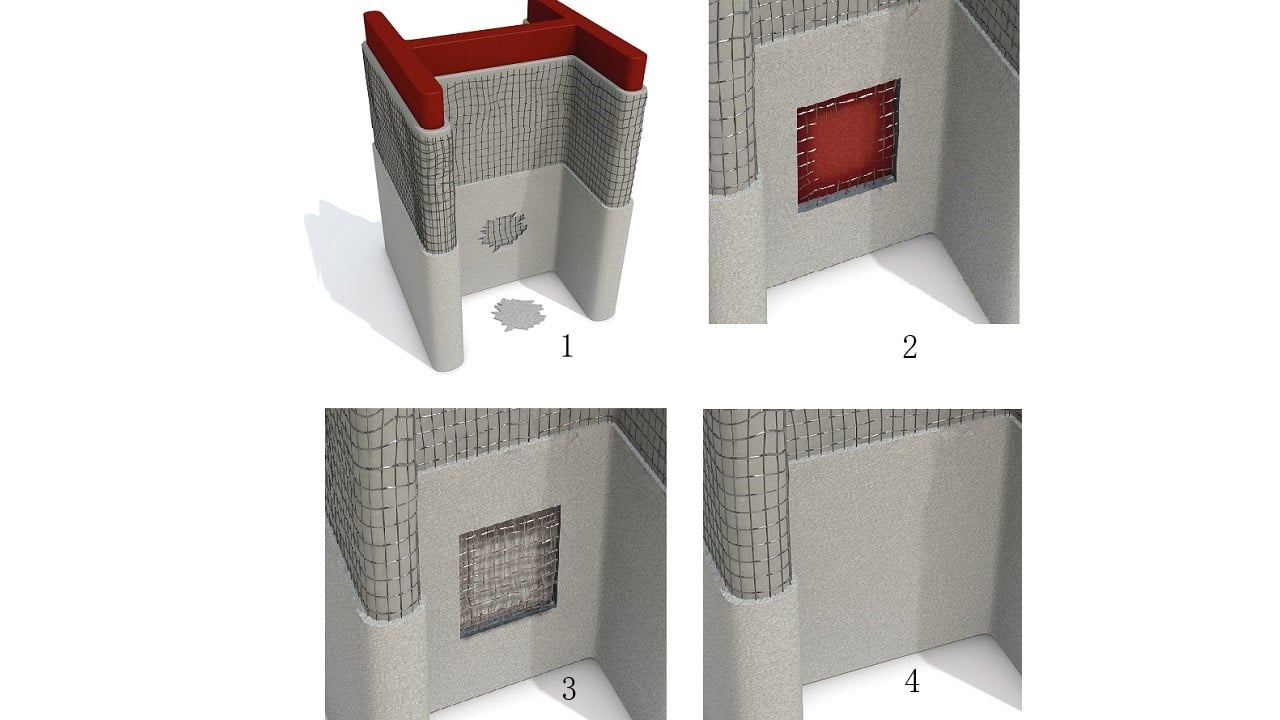 1

2

3

4